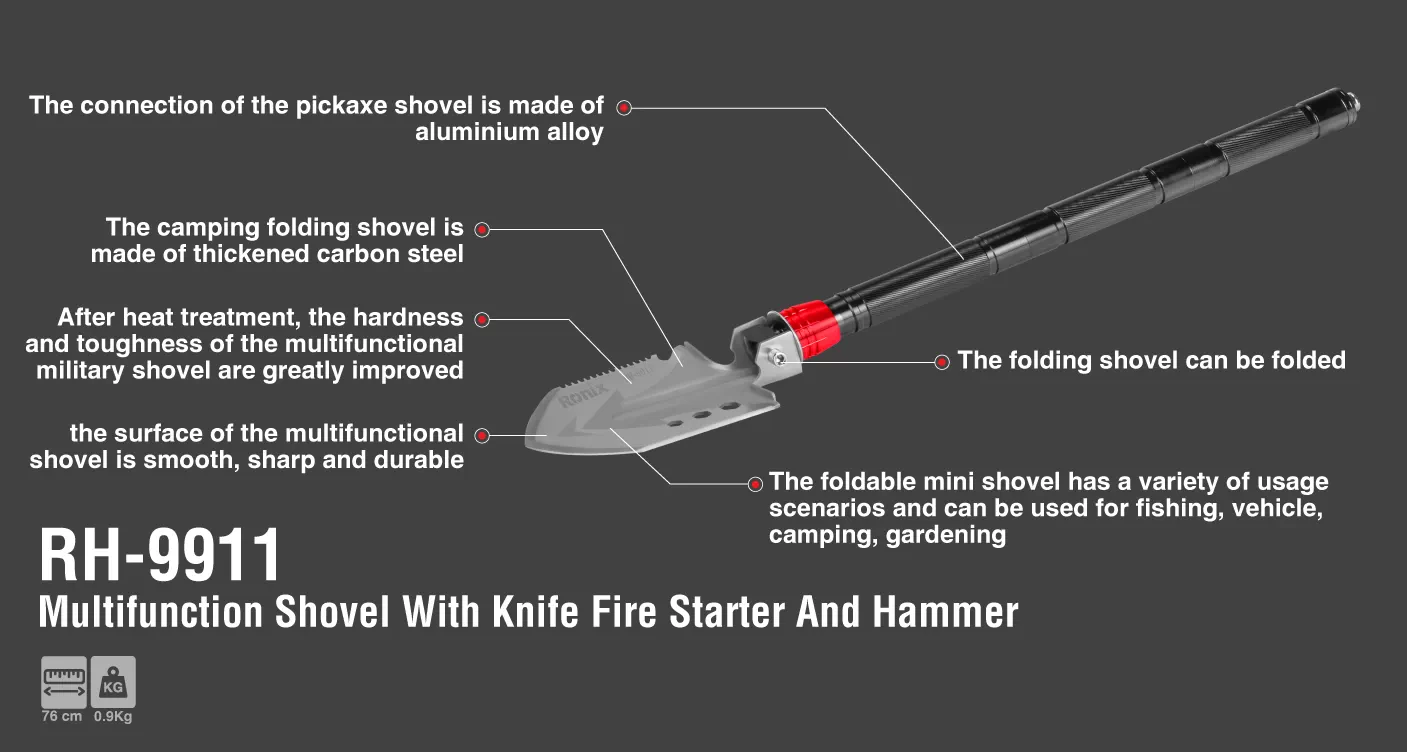 The connection of the pickaxe shovel is made of aluminium alloy

The camping folding shovel is made of thickened carbon steel

After heat treatment, the hardness and toughness of the multifunctional military shovel are greatly improved

the surface of the multifunctional shovel is smooth, sharp and durable

Ronix

The folding shovel can be folded

The foldable mini shovel has a variety of usage scenarios and can be used for fishing, vehicle, camping, gardening

RH-9911

Multifunction Shovel With Knife Fire Starter And Hammer

KG

76 cm 0.9Kg