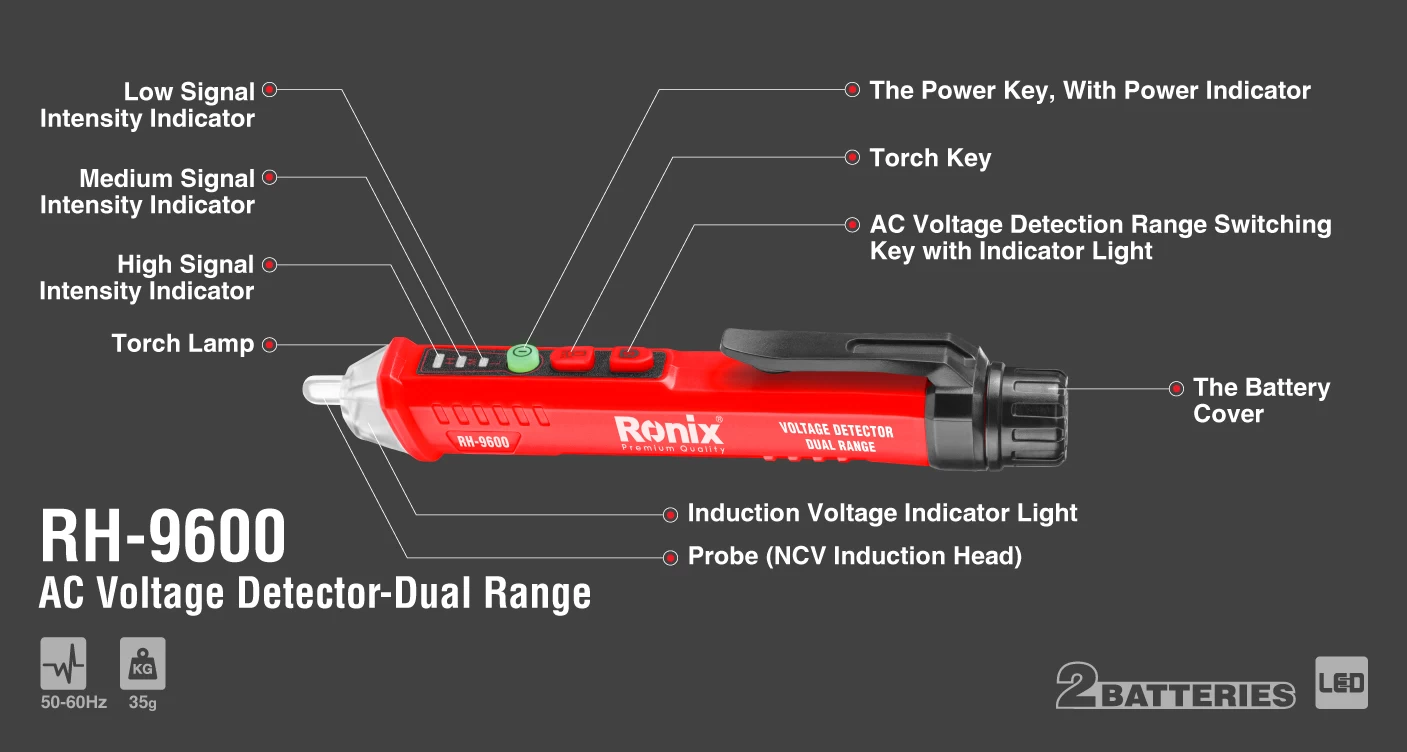 Low Signal Intensity Indicator

Medium Signal Intensity Indicator

High Signal Intensity Indicator

Torch Lamp

The Power Key, With Power Indicator

Torch Key

AC Voltage Detection Range Switching Key with Indicator Light

The Battery Cover

RH-9600

Ronix
Premium Quality

VOLTAGE DETECTOR DUAL RANGE

Induction Voltage Indicator Light

Probe (NCV Induction Head)

RH-9600
AC Voltage Detector-Dual Range

50-60Hz

KG
35g

2 BATTERIES

LED