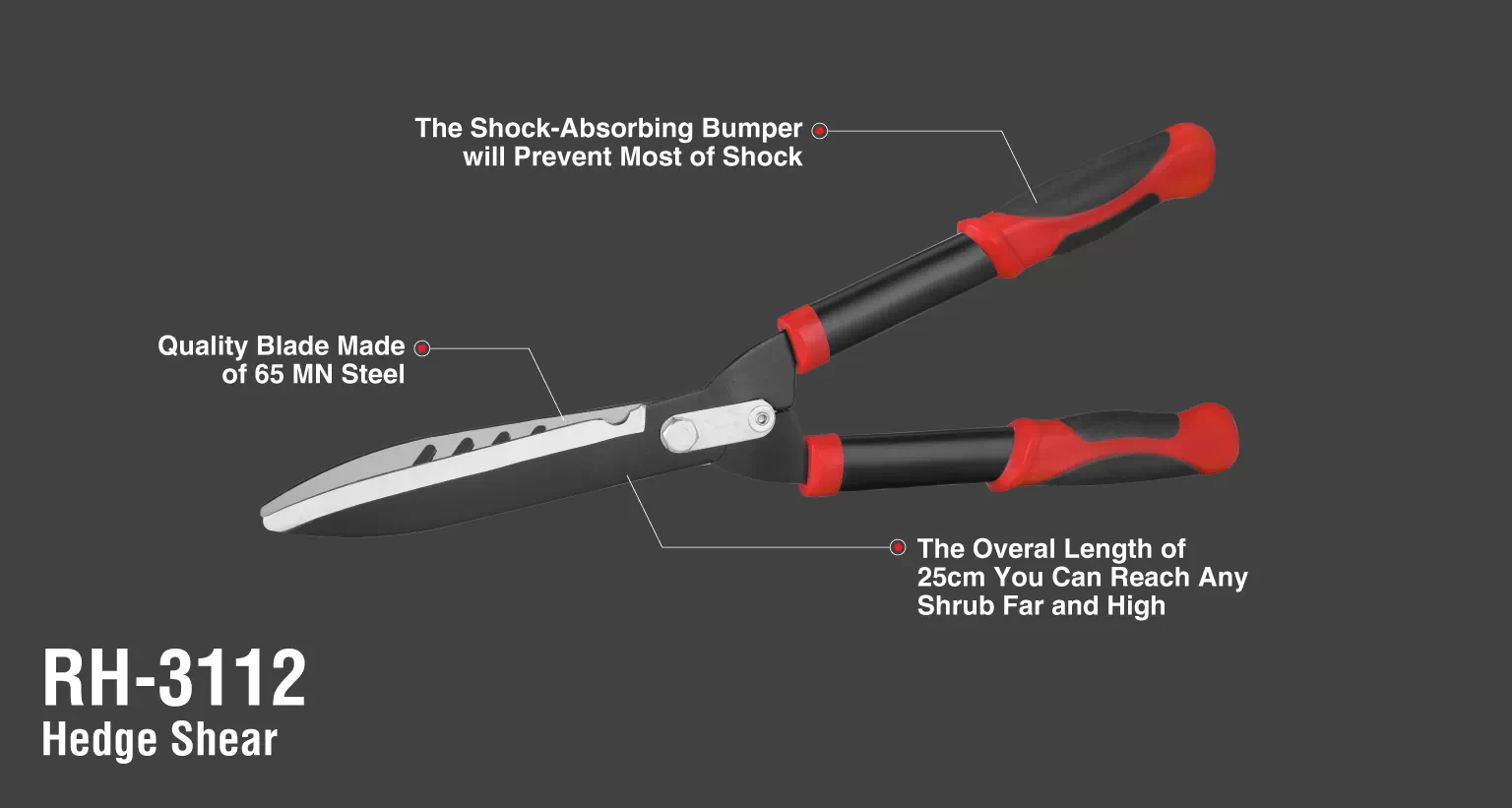 The Shock-Absorbing Bumper
will Prevent Most of Shock

Quality Blade Made
of 65 MN Steel

The Overal Length of
25cm You Can Reach Any
Shrub Far and High

RH-3112
Hedge Shear